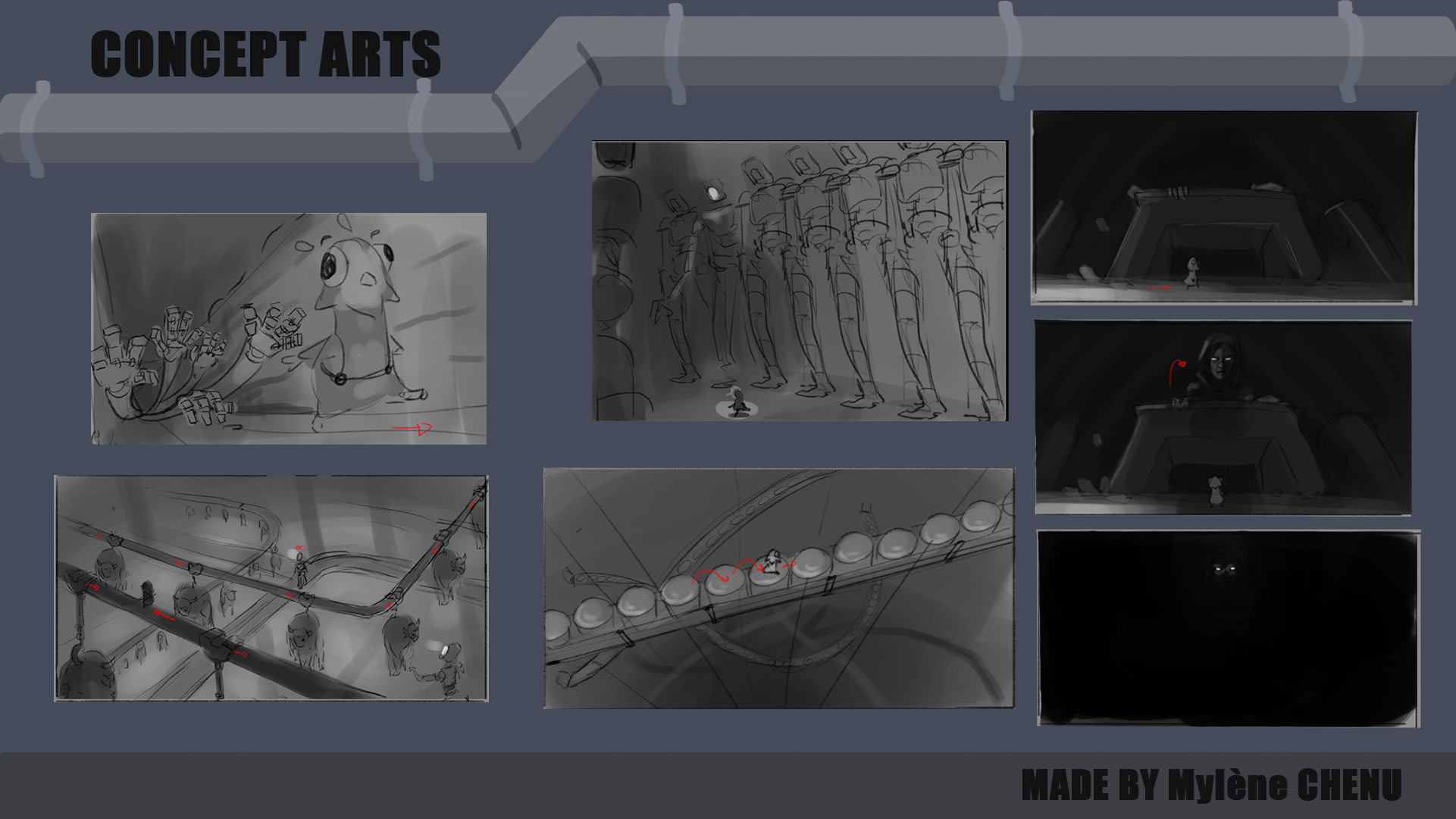 CONCEPT ARTS

MADE BY Mylène CHENU